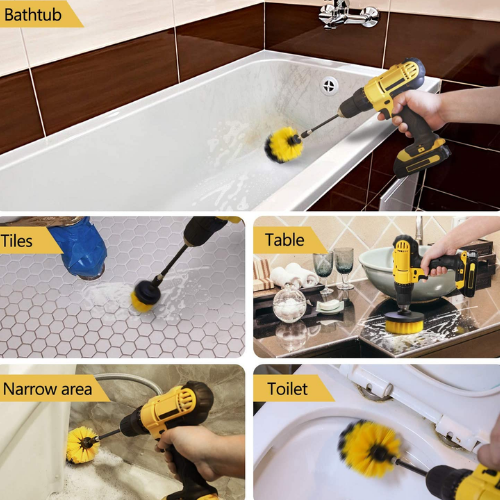 Bathtub

Tiles

Table

Narrow area

Toilet