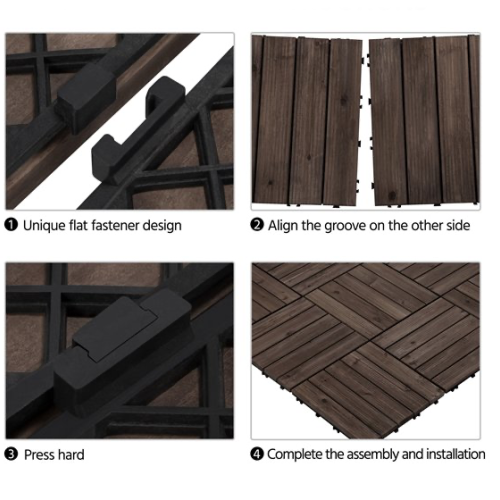 ❶ Unique flat fastener design

❷ Align the groove on the other side

❸ Press hard

❹ Complete the assembly and installation